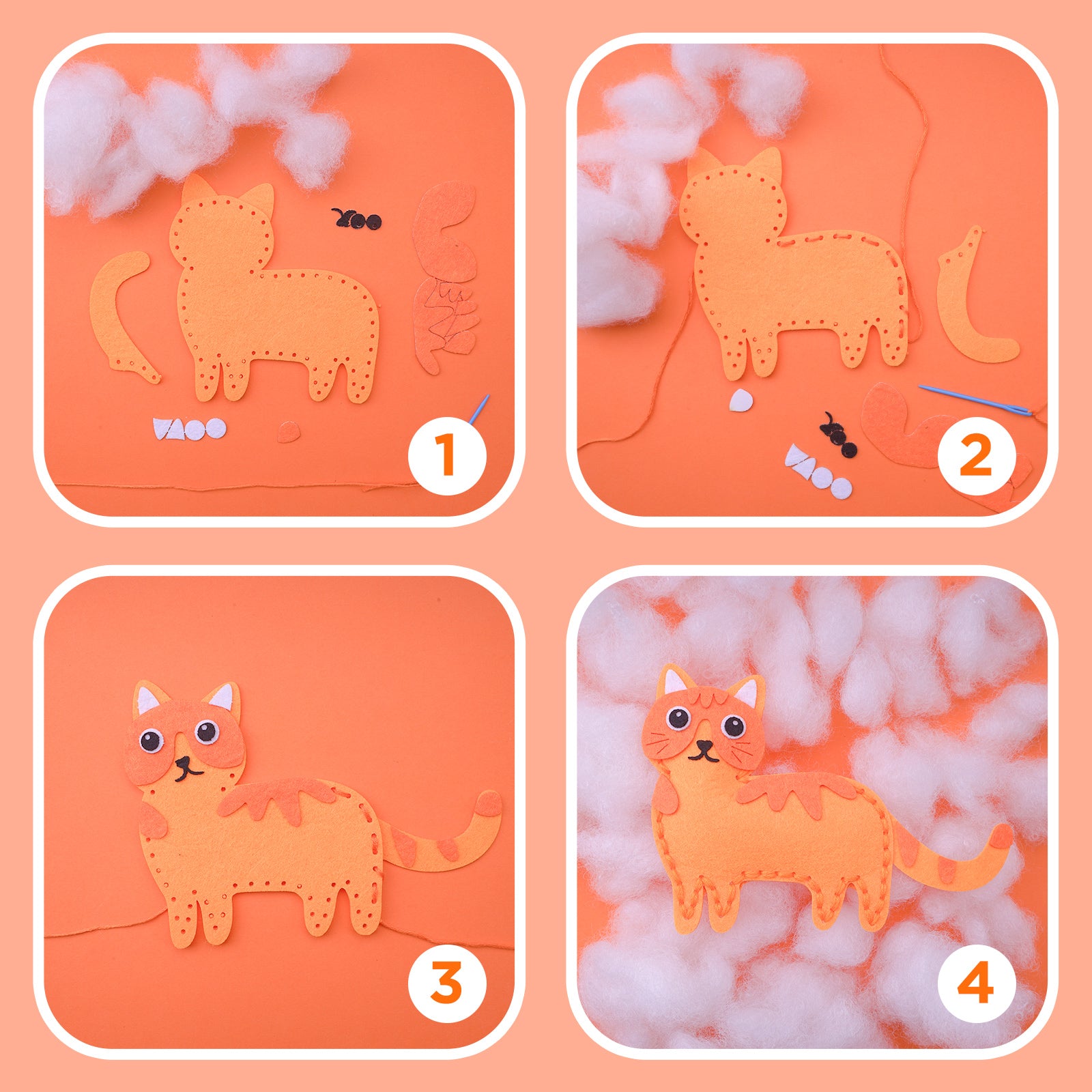 1

2

3

4